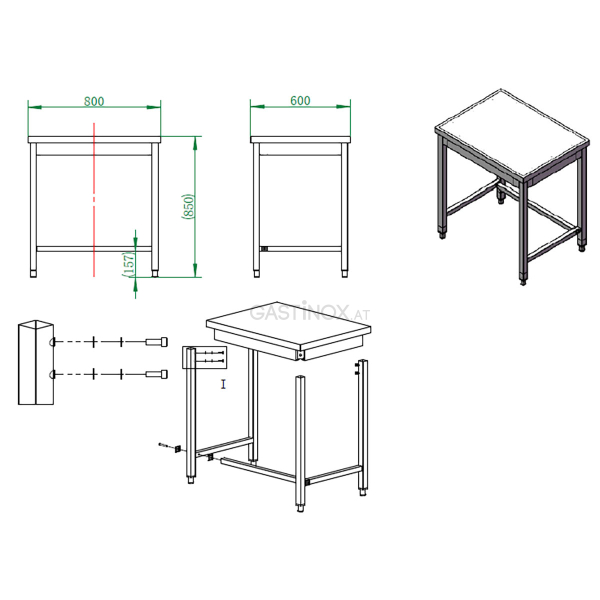 800

600

(850)

(157)

GASTINOX.AT

I